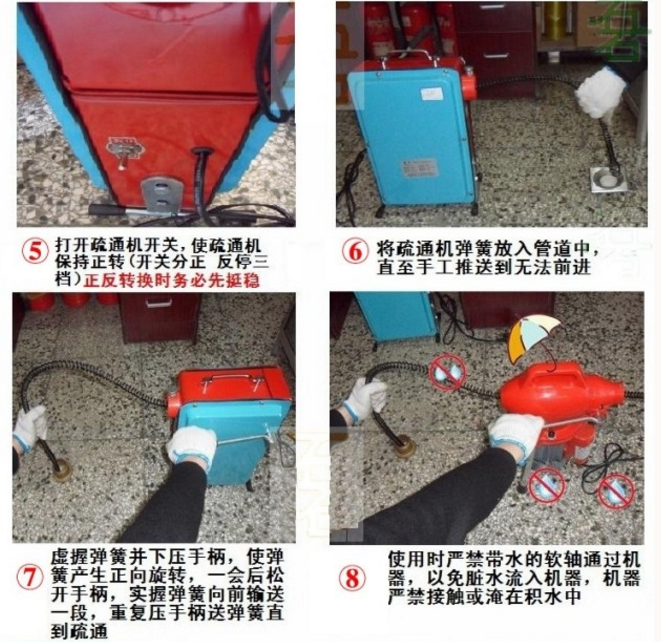 ⑤ 打开疏通机开关，使疏通机保持正转（开关分正 反停三档）正反转换时务必先挺稳

⑥ 将疏通机弹簧放入管道中，直至手工推送到无法前进

⑦ 虚握弹簧并下压手柄，使弹簧产生正向旋转，一会后松开手柄，实握弹簧向前输送一段，重复压手柄送弹簧直到疏通

⑧ 使用时严禁带水的软轴通过机器，以免脏水流入机器，机器严禁接触或淹在积水中